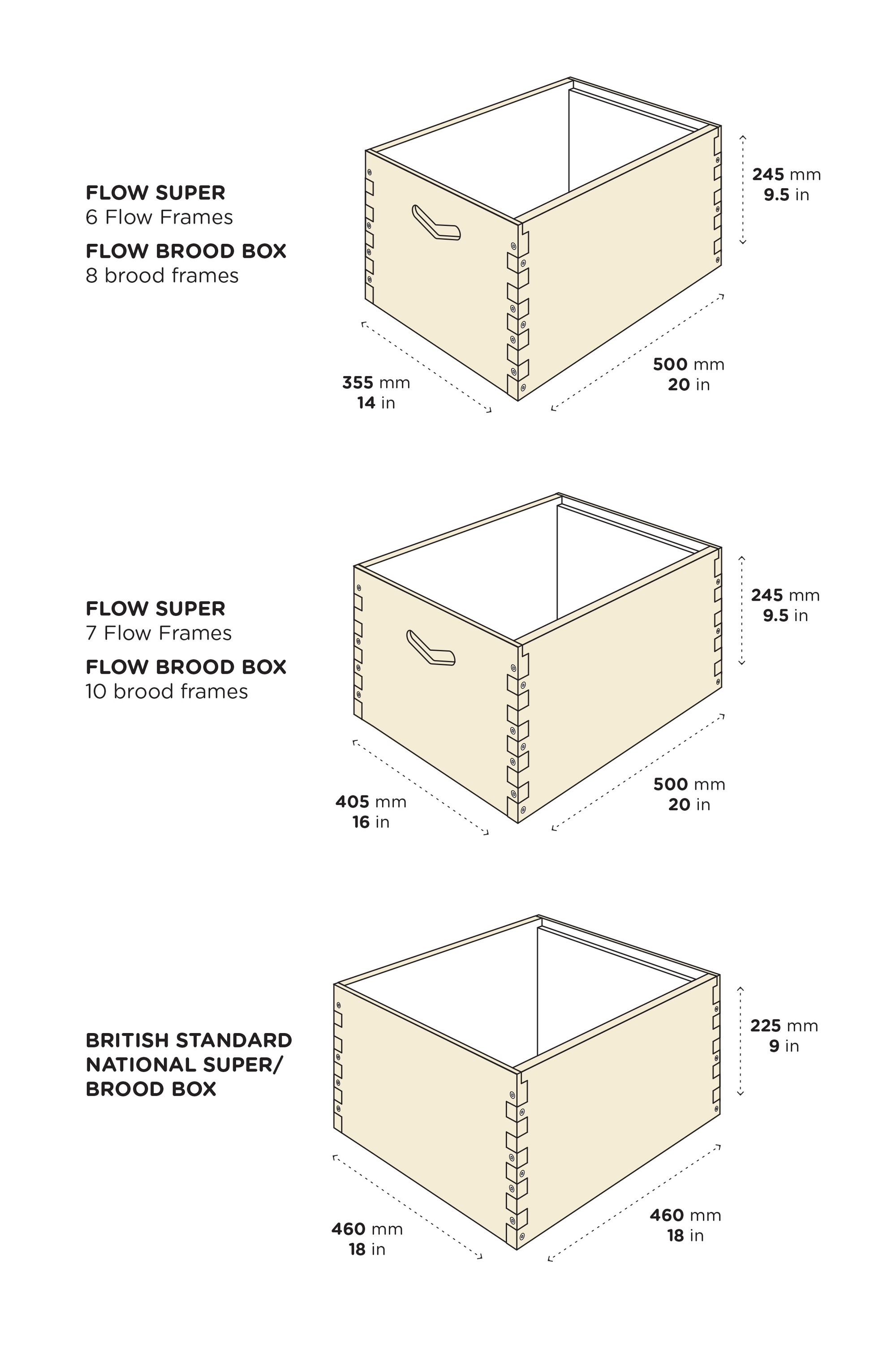 FLOW SUPER
6 Flow Frames

FLOW BROOD BOX
8 brood frames

245 mm
9.5 in

355 mm
14 in

500 mm
20 in

FLOW SUPER
7 Flow Frames

FLOW BROOD BOX
10 brood frames

245 mm
9.5 in

405 mm
16 in

500 mm
20 in

BRITISH STANDARD NATIONAL SUPER/ BROOD BOX

225 mm
9 in

460 mm
18 in

460 mm
18 in